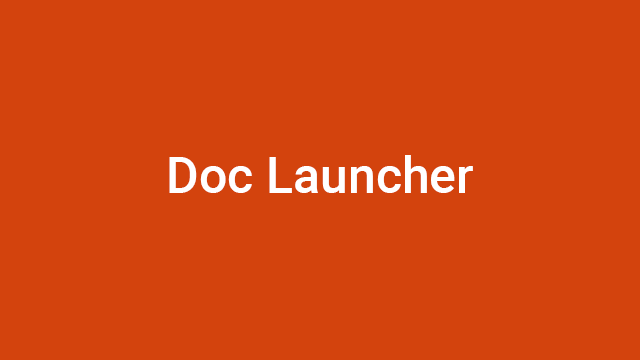 Doc Launcher