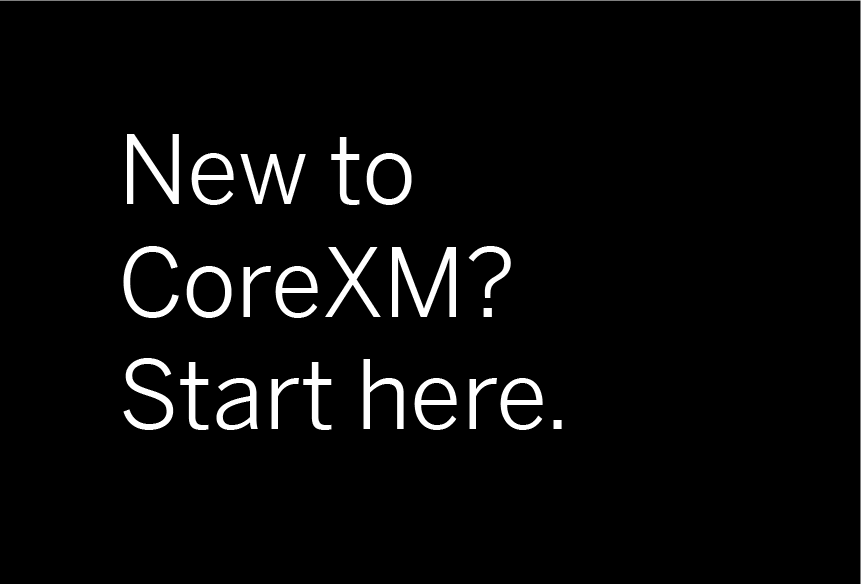 New to CoreXM? Start here.