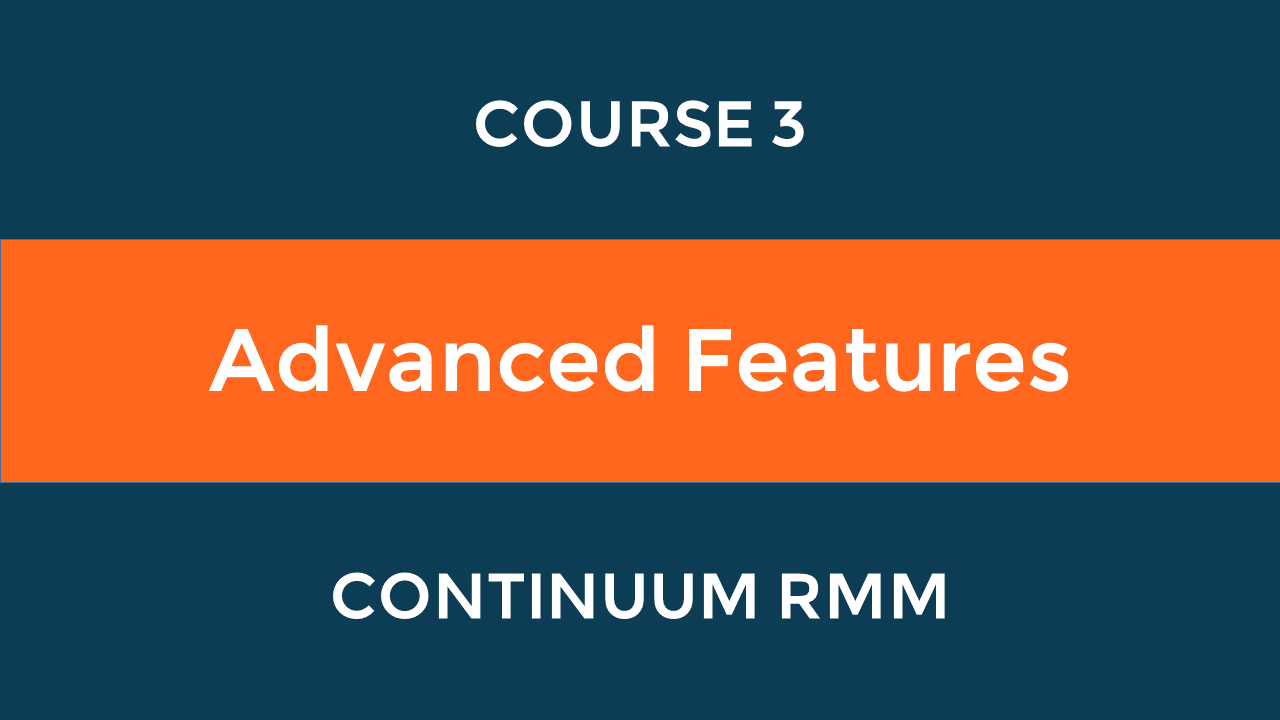 COURSE 3

Advanced Features

CONTINUUM RMM