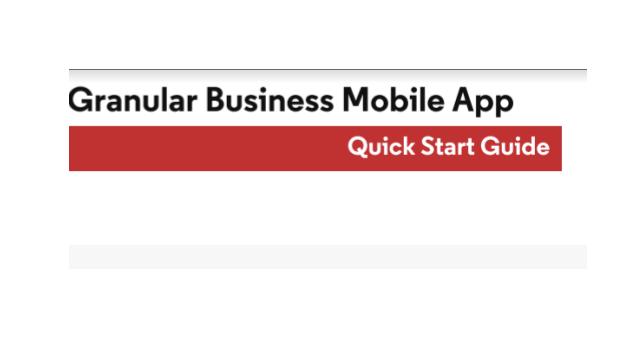 Granular Business Mobile App

Quick Start Guide